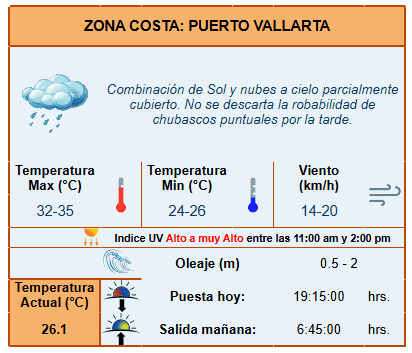 ZONA COSTA: PUERTO VALLARTA

Combinación de Sol y nubes a cielo parcialmente cubierto. No se descarta la robabilidad de chubascos puntuales por la tarde.

Temperatura Max (°C)
32-35

Temperatura Min (°C)
24-26

Viento (km/h)
14-20

Indice UV Alto a muy Alto entre las 11:00 am y 2:00 pm

Oleaje (m)
0.5 - 2

Temperatura Actual (°C)
26.1

Puesta hoy: 19:15:00 hrs.

Salida mañana: 6:45:00 hrs.